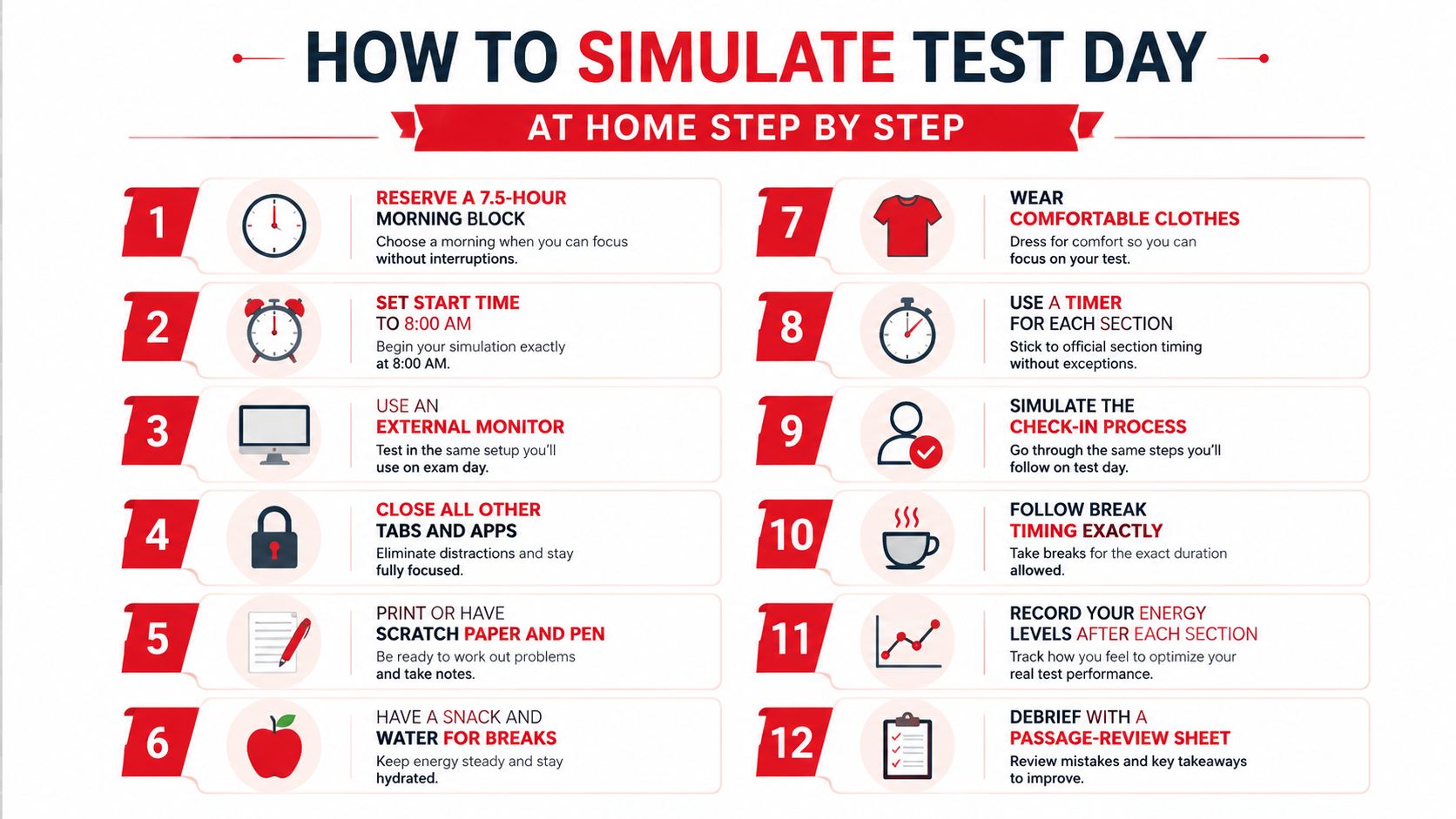 HOW TO SIMULATE TEST DAY

AT HOME STEP BY STEP

1
RESERVE A 7.5-HOUR MORNING BLOCK
Choose a morning when you can focus without interruptions.

2
SET START TIME TO 8:00 AM
Begin your simulation exactly at 8:00 AM.

3
USE AN EXTERNAL MONITOR
Test in the same setup you'll use on exam day.

4
CLOSE ALL OTHER TABS AND APPS
Eliminate distractions and stay fully focused.

5
PRINT OR HAVE SCRATCH PAPER AND PEN
Be ready to work out problems and take notes.

6
HAVE A SNACK AND WATER FOR BREAKS
Keep energy steady and stay hydrated.

7
WEAR COMFORTABLE CLOTHES
Dress for comfort so you can focus on your test.

8
USE A TIMER FOR EACH SECTION
Stick to official section timing without exceptions.

9
SIMULATE THE CHECK-IN PROCESS
Go through the same steps you'll follow on test day.

10
FOLLOW BREAK TIMING EXACTLY
Take breaks for the exact duration allowed.

11
RECORD YOUR ENERGY LEVELS AFTER EACH SECTION
Track how you feel to optimize your real test performance.

12
DEBRIEF WITH A PASSAGE-REVIEW SHEET
Review mistakes and key takeaways to improve.